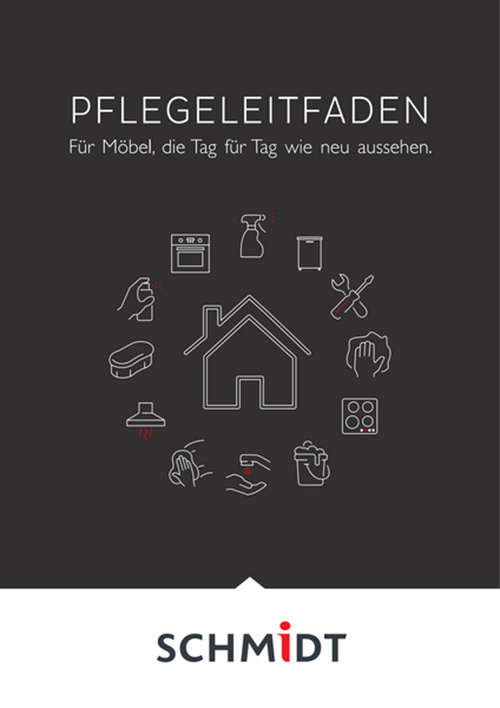 PFLEGELEITFADEN

Für Möbel, die Tag für Tag wie neu aussehen.

SCHMIDT